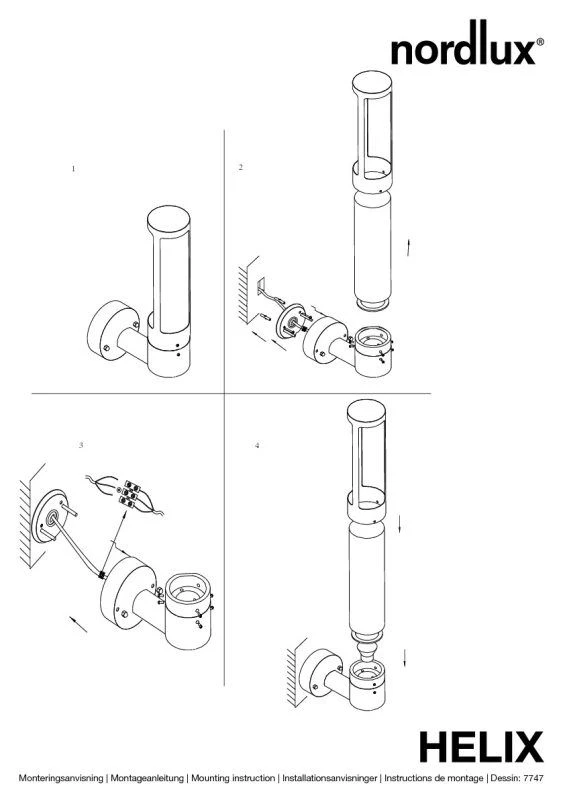 nordlux®

1

2

3

4

HELIX

Monteringsanvisning | Montageanleitung | Mounting instruction | Installationsanvisninger | Instructions de montage | Dessin: 7747